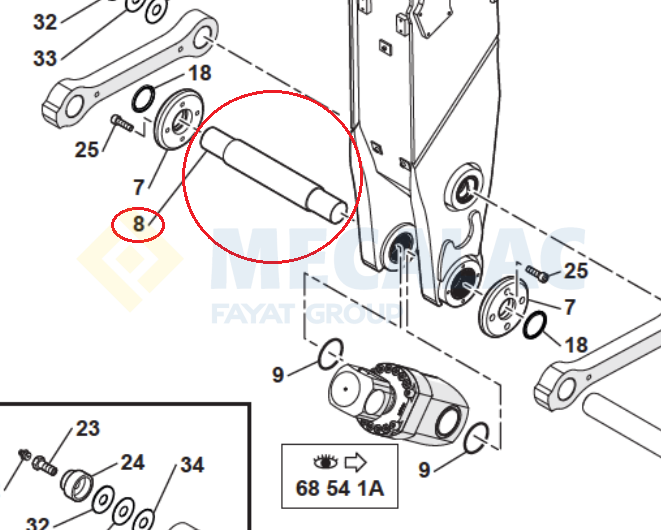 32
33
18
25
7
8
MECALAC
FAYAT GROUP
25
7
18
9
9
68 54 1A
23
24
34
32